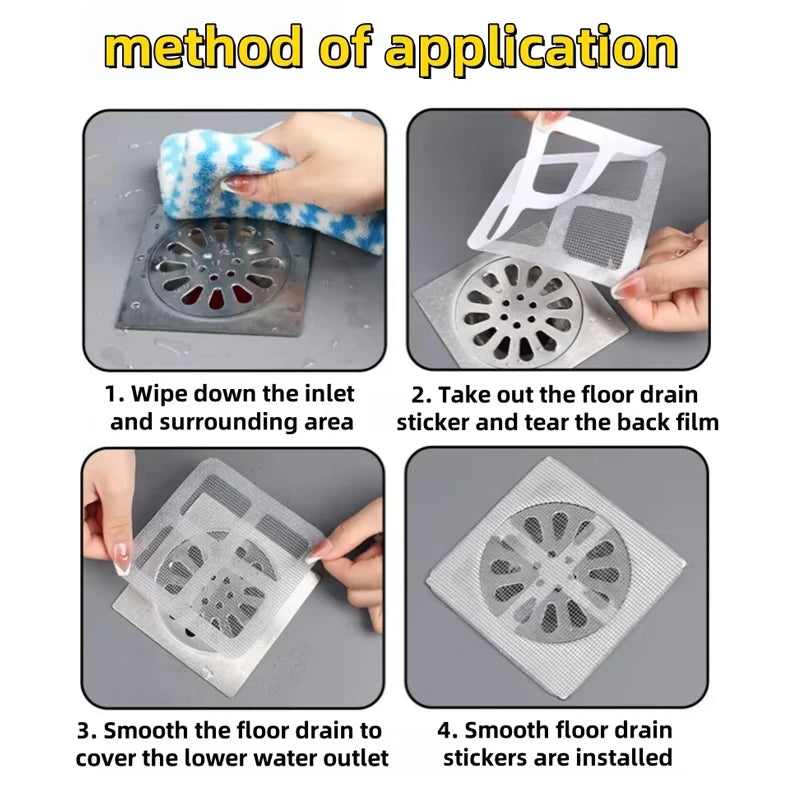 method of application

1. Wipe down the inlet and surrounding area

2. Take out the floor drain sticker and tear the back film

3. Smooth the floor drain to cover the lower water outlet

4. Smooth floor drain stickers are installed